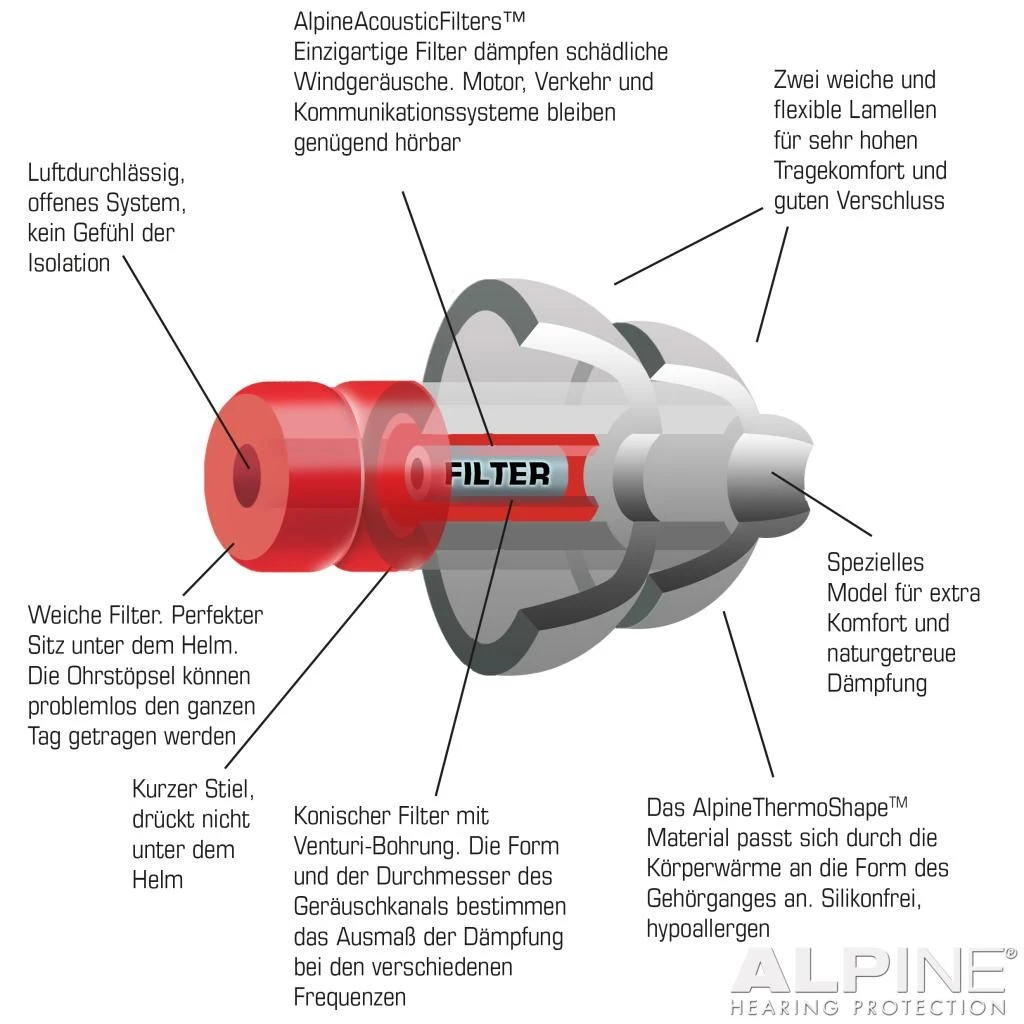 AlpineAcousticFilters™
Einzigartige Filter dämpfen schädliche Windgeräusche. Motor, Verkehr und Kommunikationssysteme bleiben genügend hörbar

Zwei weiche und flexible Lamellen für sehr hohen Tragekomfort und guten Verschluss

Luftdurchlässig, offenes System, kein Gefühl der Isolation

FILTER

Spezielles Model für extra Komfort und naturgetreue Dämpfung

Weiche Filter. Perfekter Sitz unter dem Helm. Die Ohrstöpsel können problemlos den ganzen Tag getragen werden

Kurzer Stiel, drückt nicht unter dem Helm

Konischer Filter mit Venturi-Bohrung. Die Form und der Durchmesser des Geräuschkanals bestimmen das Ausmaß der Dämpfung bei den verschiedenen Frequenzen

Das AlpineThermoShape™ Material passt sich durch die Körperwärme an die Form des Gehörganges an. Silikonfrei, hypoallergen

ALPINE®
HEARING PROTECTION